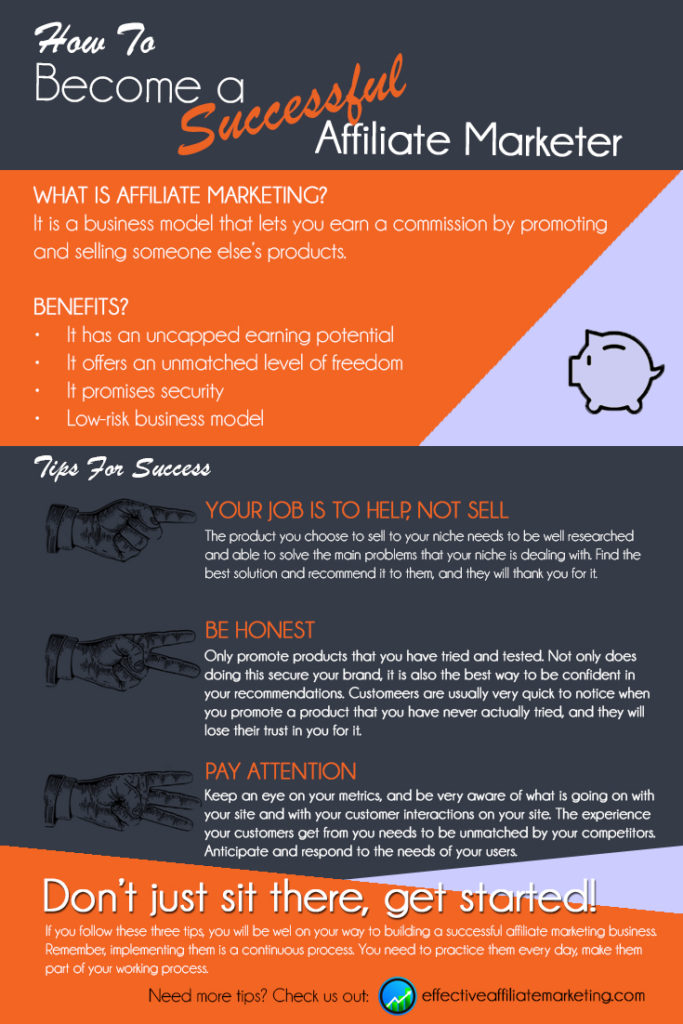 How To
Become a Successful Affiliate Marketer

WHAT IS AFFILIATE MARKETING?
It is a business model that lets you earn a commission by promoting and selling someone else's products.

BENEFITS?
• It has an uncapped earning potential
• It offers an unmatched level of freedom
• It promises security
• Low-risk business model

Tips For Success

YOUR JOB IS TO HELP, NOT SELL
The product you choose to sell to your niche needs to be well researched and able to solve the main problems that your niche is dealing with. Find the best solution and recommend it to them, and they will thank you for it.

BE HONEST
Only promote products that you have tried and tested. Not only does doing this secure your brand, it is also the best way to be confident in your recommendations. Customeers are usually very quick to notice when you promote a product that you have never actually tried, and they will lose their trust in you for it.

PAY ATTENTION
Keep an eye on your metrics, and be very aware of what is going on with your site and with your customer interactions on your site. The experience your customers get from you needs to be unmatched by your competitors. Anticipate and respond to the needs of your users.

Don't just sit there, get started!
If you follow these three tips, you will be wel on your way to building a successful affiliate marketing business. Remember, implementing them is a continuous process. You need to practice them every day, make them part of your working process.

Need more tips? Check us out: effectiveaffiliatemarketing.com